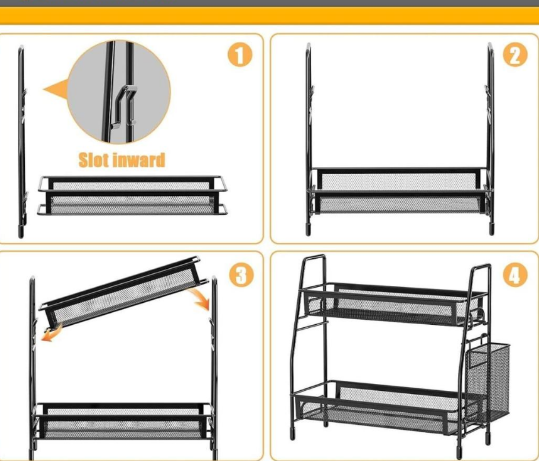 1

Slot inward

2

3

4